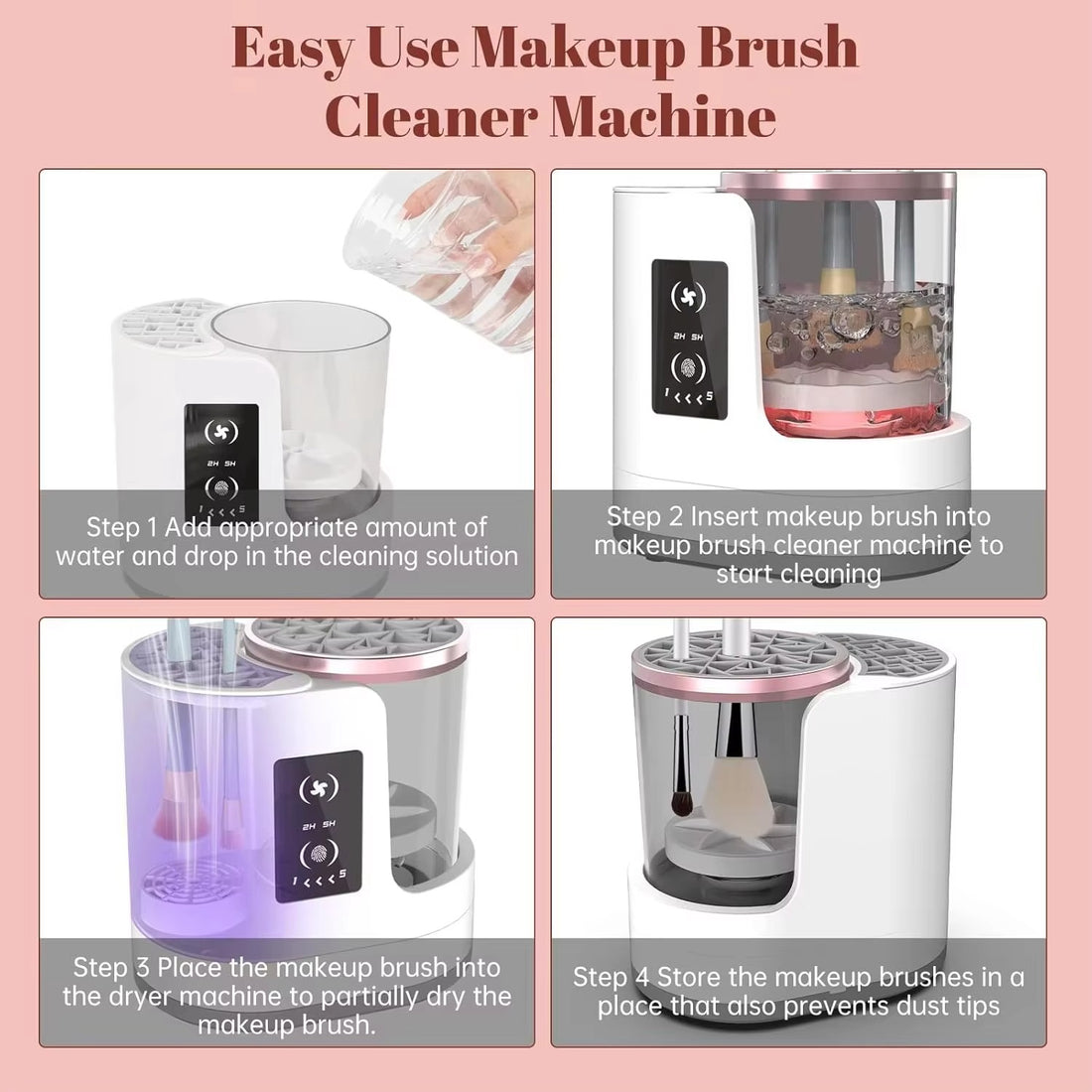 Easy Use Makeup Brush Cleaner Machine

2H 5H
1 < < < 5

Step 1 Add appropriate amount of water and drop in the cleaning solution

2H 5H
1 < < < 5

Step 2 Insert makeup brush into makeup brush cleaner machine to start cleaning

2H 5H
1 < < < 5

Step 3 Place the makeup brush into the dryer machine to partially dry the makeup brush.

Step 4 Store the makeup brushes in a place that also prevents dust tips